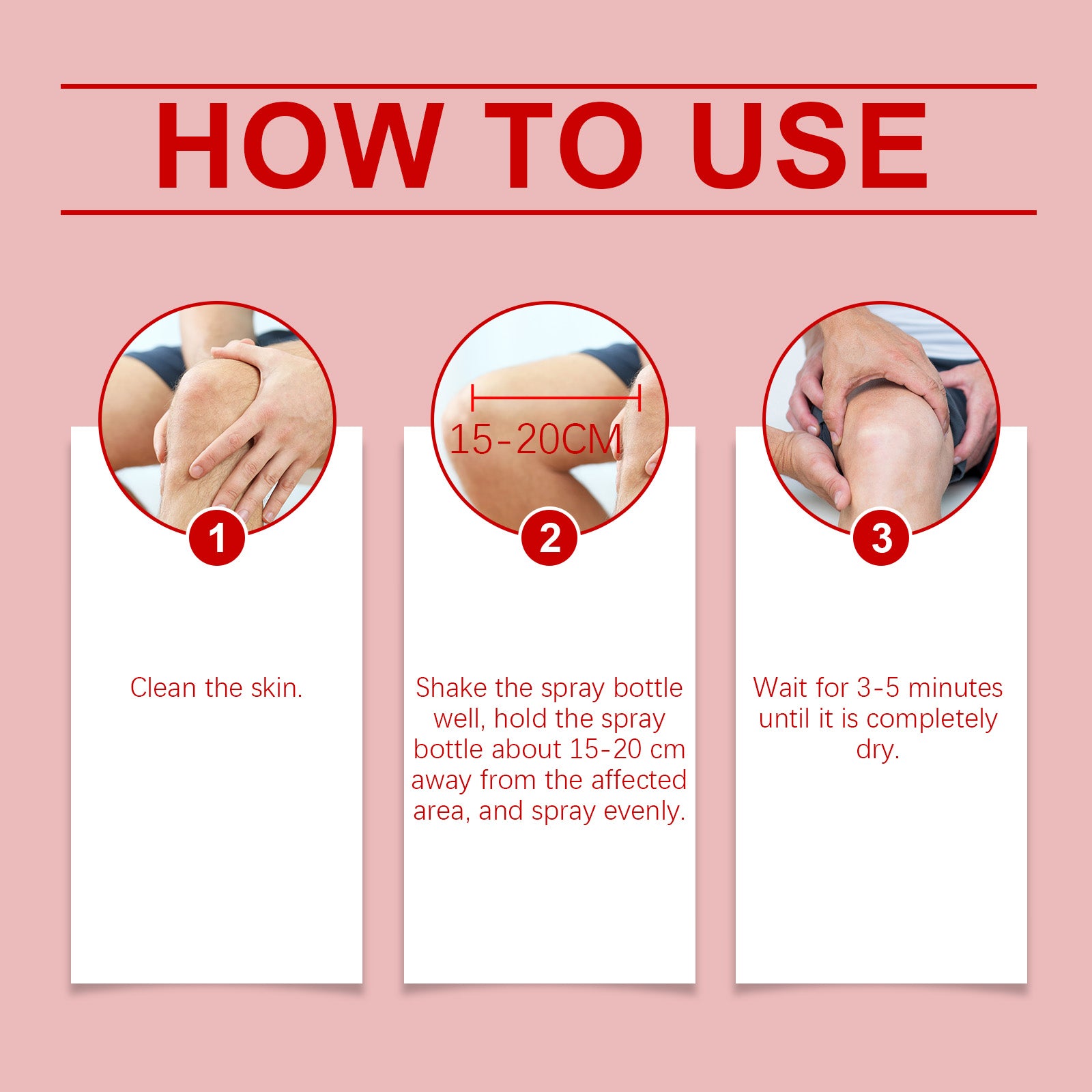 HOW TO USE

1

Clean the skin.

15-20CM

2

Shake the spray bottle well, hold the spray bottle about 15-20 cm away from the affected area, and spray evenly.

3

Wait for 3-5 minutes until it is completely dry.