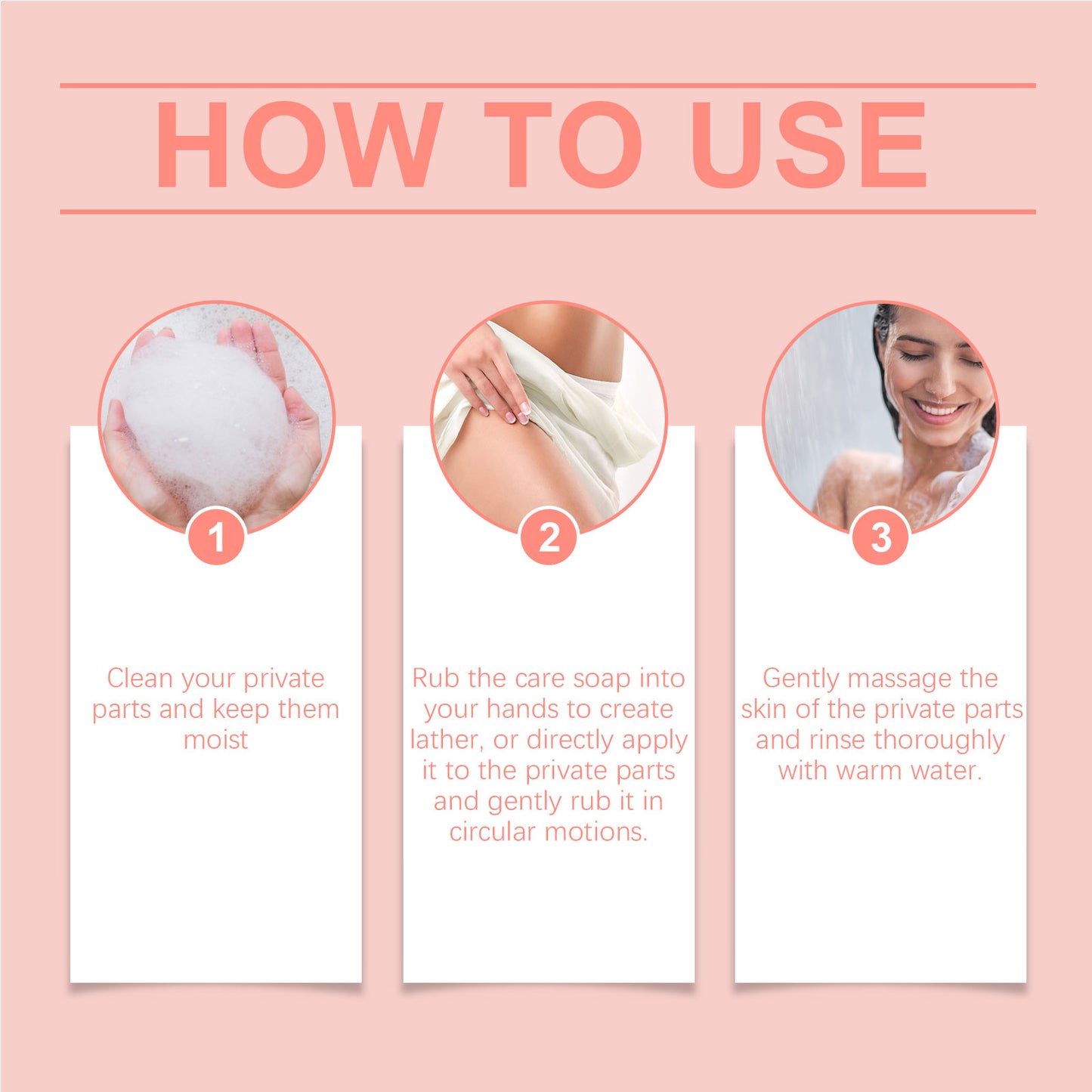 HOW TO USE

1

Clean your private parts and keep them moist

2

Rub the care soap into your hands to create lather, or directly apply it to the private parts and gently rub it in circular motions.

3

Gently massage the skin of the private parts and rinse thoroughly with warm water.