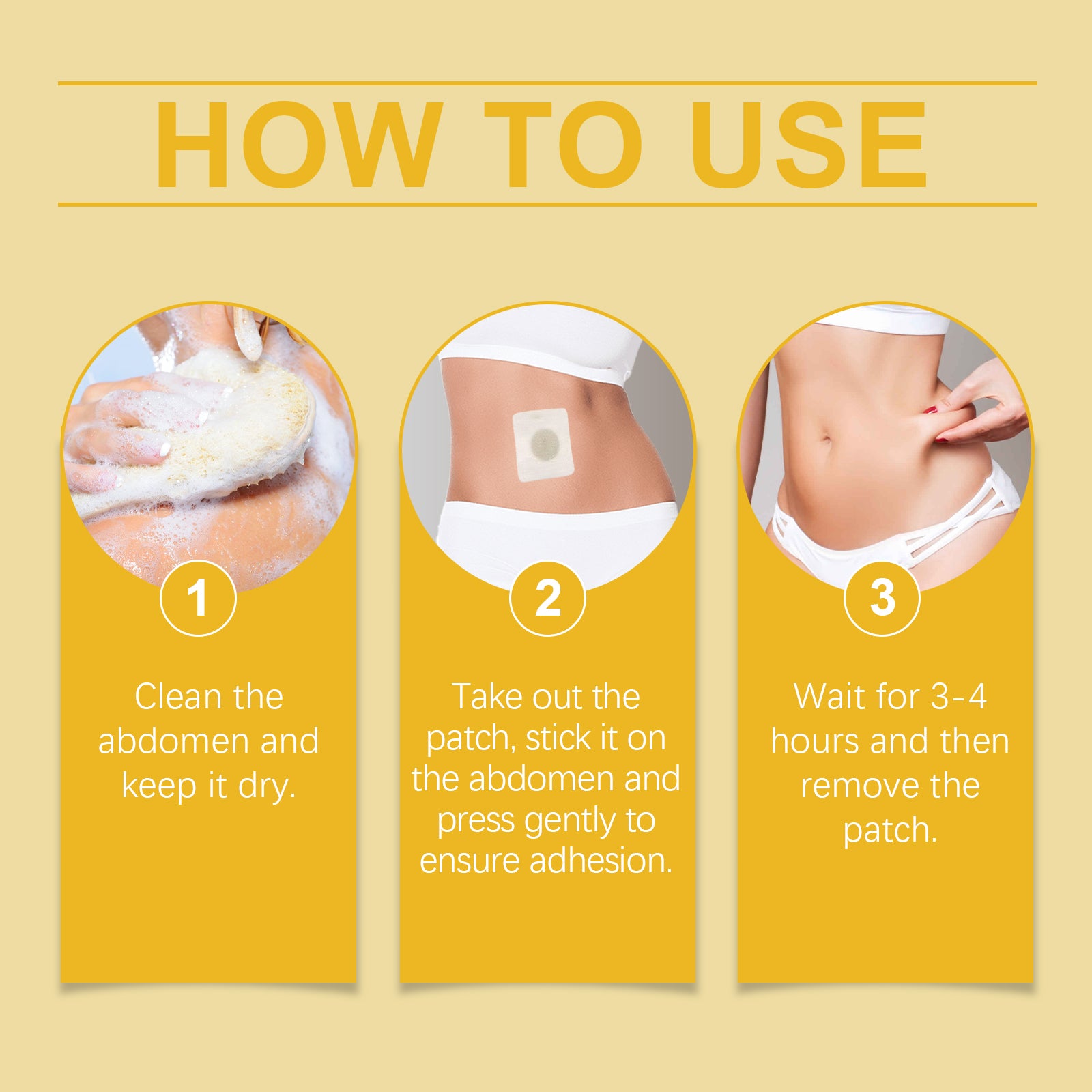 HOW TO USE

1

Clean the abdomen and keep it dry.

2

Take out the patch, stick it on the abdomen and press gently to ensure adhesion.

3

Wait for 3-4 hours and then remove the patch.